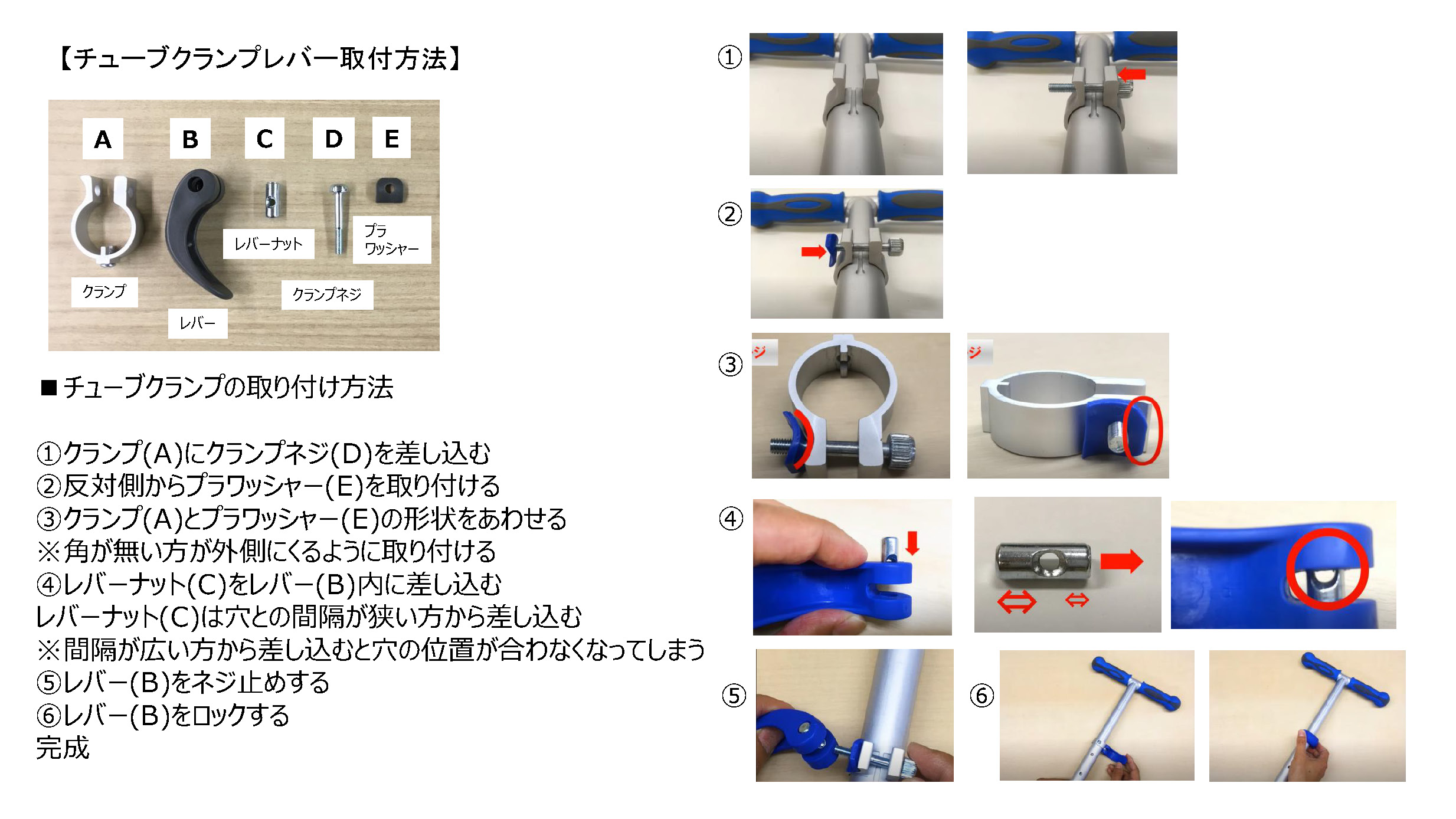 【チューブクランプレバー取付方法】

A B C D E

クランプ

レバー

レバーナット

クランプネジ

プラワッシャー

■チューブクランプの取り付け方法

①クランプ(A)にクランプネジ(D)を差し込む
②反対側からプラワッシャー(E)を取り付ける
③クランプ(A)とプラワッシャー(E)の形状をあわせる
※角が無い方が外側にくるように取り付ける
④レバーナット(C)をレバー(B)内に差し込む
レバーナット(C)は穴との間隔が狭い方から差し込む
※間隔が広い方から差し込むと穴の位置が合わなくなってしまう
⑤レバー(B)をネジ止めする
⑥レバー(B)をロックする
完成

①

②

③

ジ

ジ

④

⑤

⑥