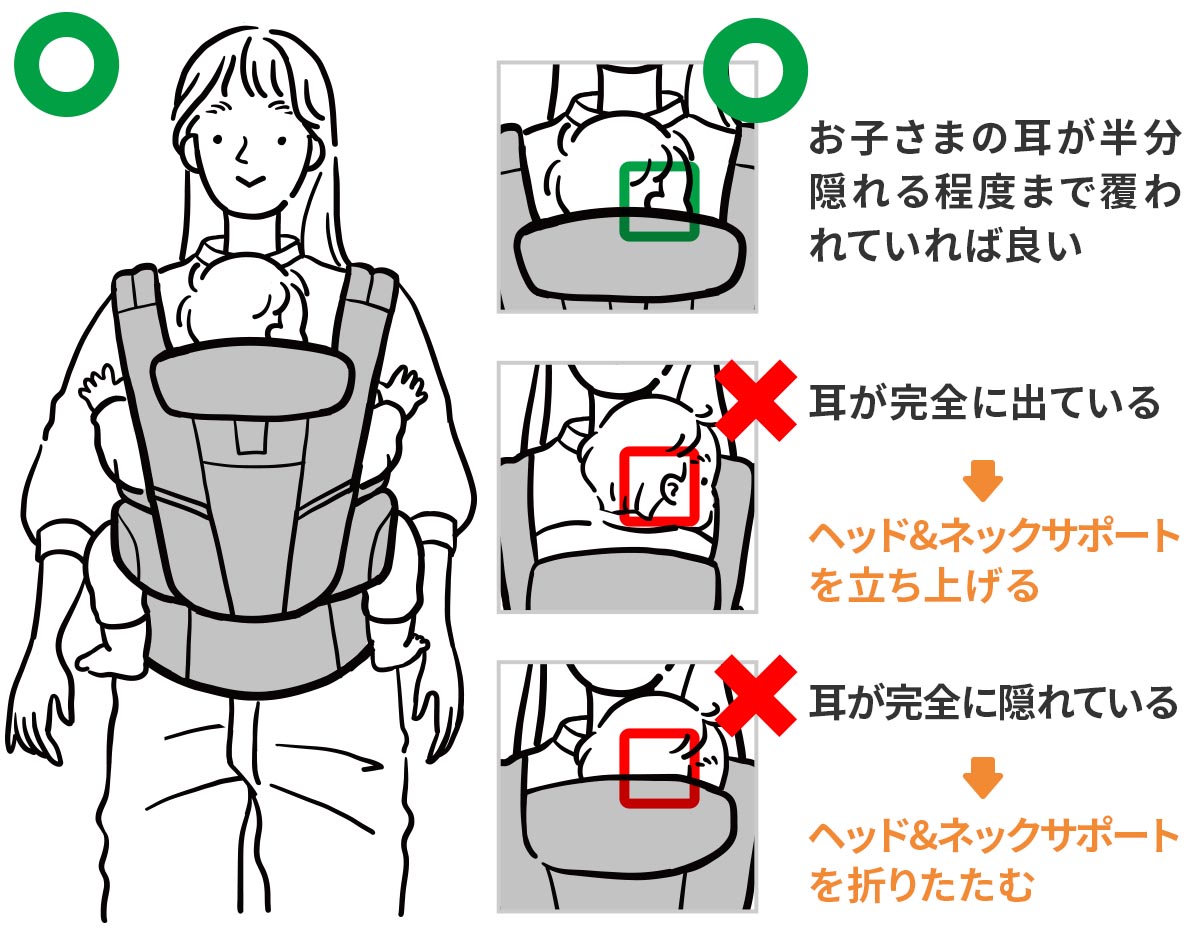 お子さまの耳が半分隠れる程度まで覆われていれば良い

耳が完全に出ている

ヘッド&ネックサポートを立ち上げる

耳が完全に隠れている

ヘッド&ネックサポートを折りたたむ